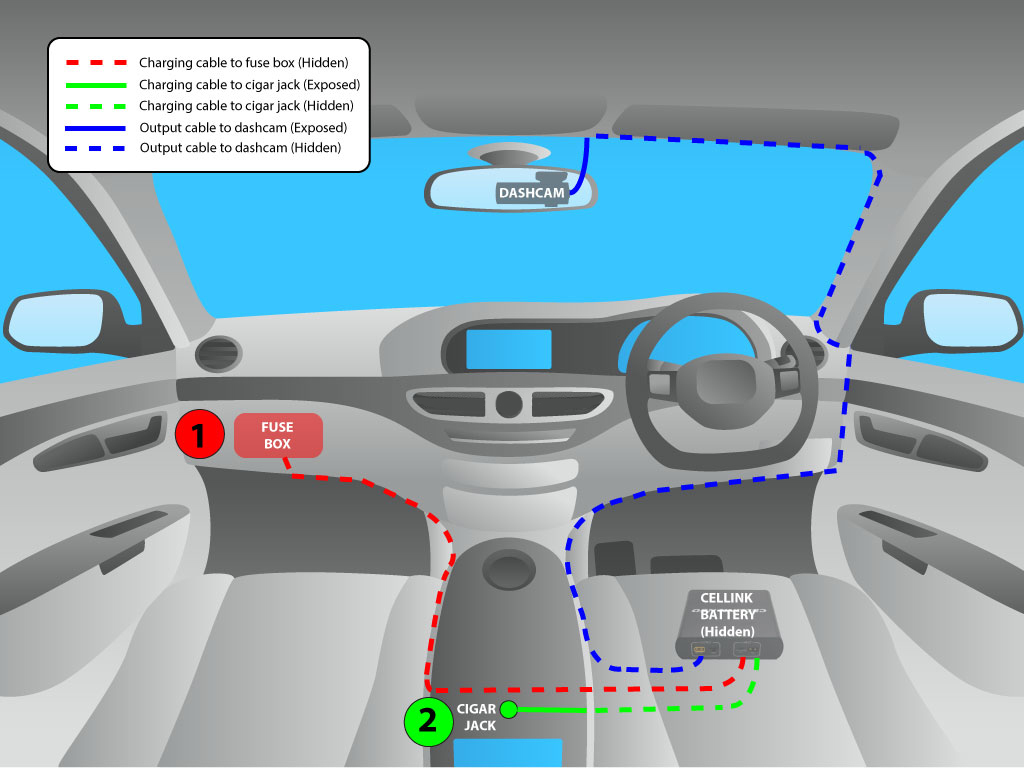 Charging cable to fuse box (Hidden)
Charging cable to cigar jack (Exposed)
Charging cable to cigar jack (Hidden)
Output cable to dashcam (Exposed)
Output cable to dashcam (Hidden)

DASHCAM

1 FUSE BOX

CELLINK BATTERY (Hidden)

2 CIGAR JACK